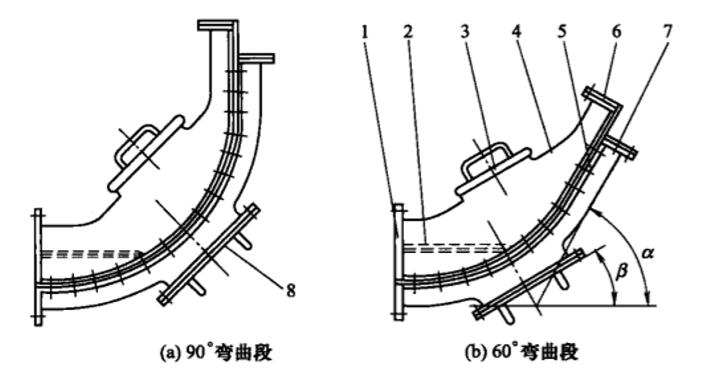 8

(a) 90°弯曲段

1 2 3 4 5 6 7

$\alpha$

$\beta$

(b) 60°弯曲段