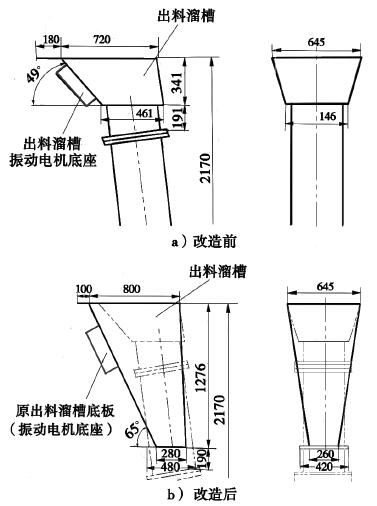 出料溜槽
180
720
49°
341
461
191
2170
出料溜槽
振动电机底座
645
146
a）改造前

出料溜槽
100
800
1276
2170
原出料溜槽底板
（振动电机底座）
65°
280
480
190
645
260
420
b）改造后